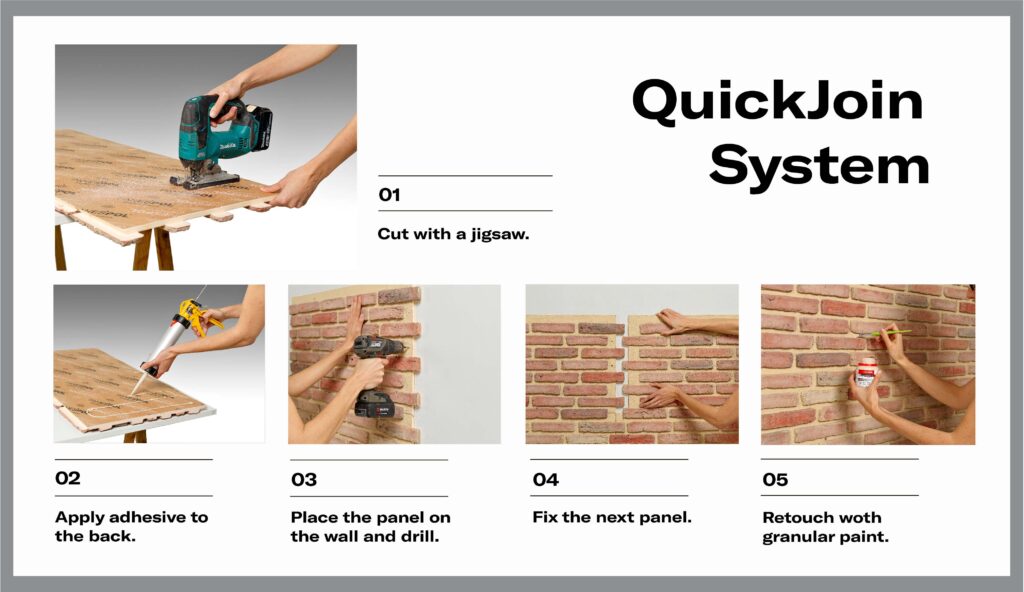 QuickJoin System

01

Cut with a jigsaw.

02

Apply adhesive to the back.

03

Place the panel on the wall and drill.

04

Fix the next panel.

05

Retouch woth granular paint.