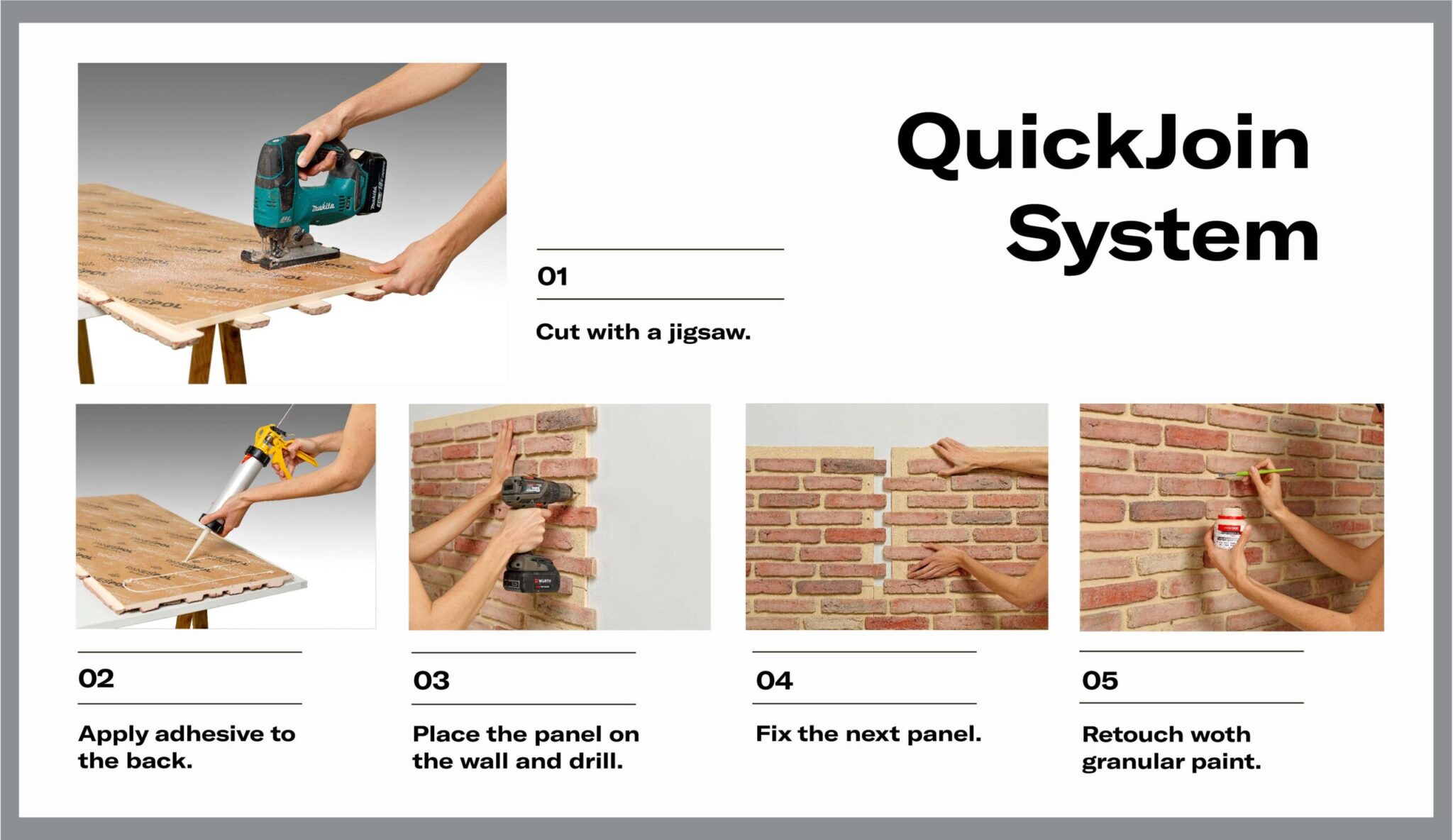 QuickJoin System

01

Cut with a jigsaw.

02

Apply adhesive to the back.

03

Place the panel on the wall and drill.

04

Fix the next panel.

05

Retouch woth granular paint.